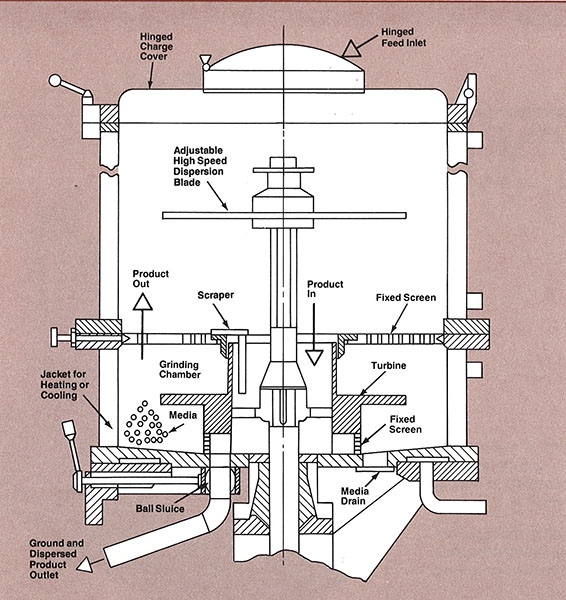 Hinged Charge Cover

Hinged Feed Inlet

Adjustable High Speed Dispersion Blade

Product Out

Scraper

Product In

Fixed Screen

Grinding Chamber

Turbine

Jacket for Heating or Cooling

Media

Fixed Screen

Media Drain

Ball Sluice

Ground and Dispersed Product Outlet